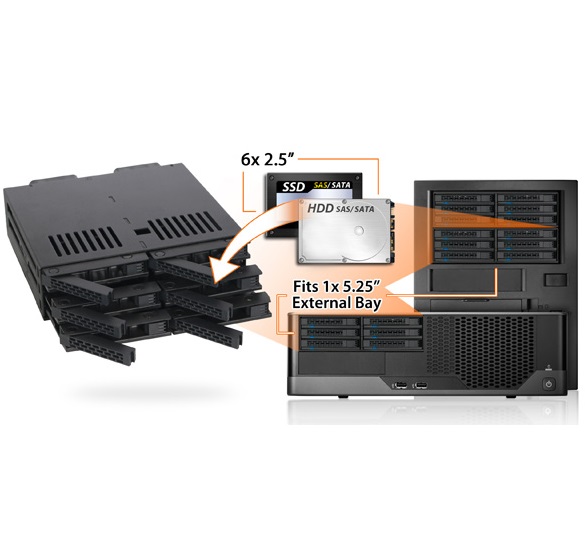 6x 2.5"

SSD SAS/SATA

HDD SAS/SATA

Fits 1x 5.25"
External Bay